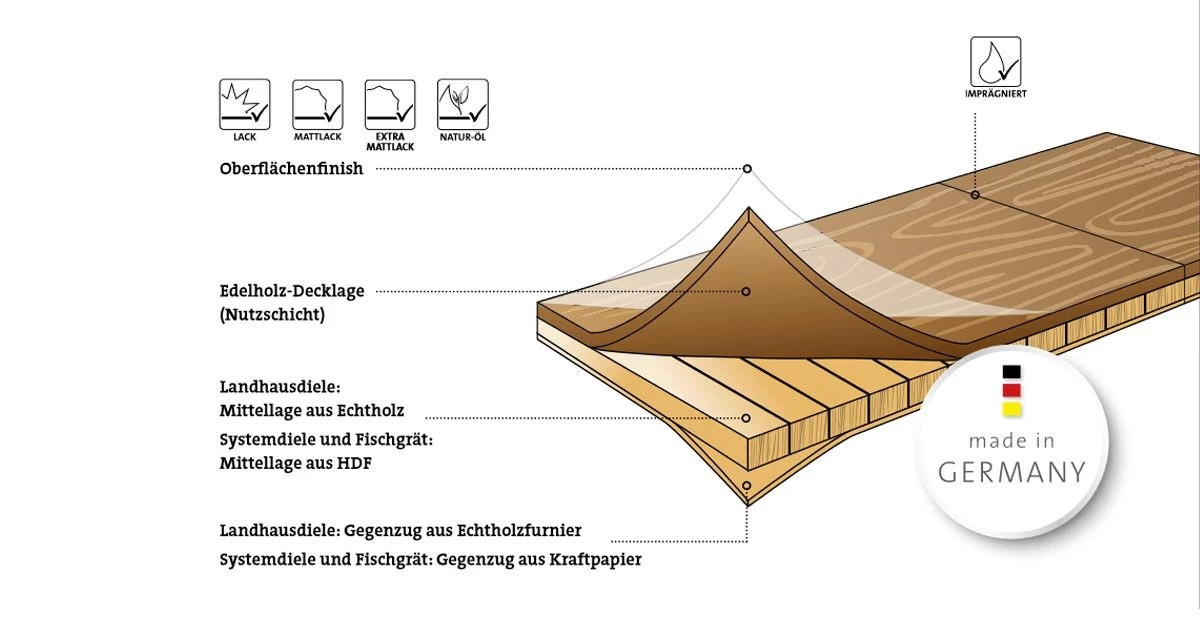 LACK
MATTLACK
EXTRA MATTLACK
NATUR-ÖL

IMPRÄGNIERT

Oberflächenfinish

Edelholz-Decklage
(Nutzschicht)

Landhausdiele:
Mittellage aus Echtholz
Systemdiele und Fischgrät:
Mittellage aus HDF

Landhausdiele: Gegenzug aus Echtholzfurnier
Systemdiele und Fischgrät: Gegenzug aus Kraftpapier

made in
GERMANY